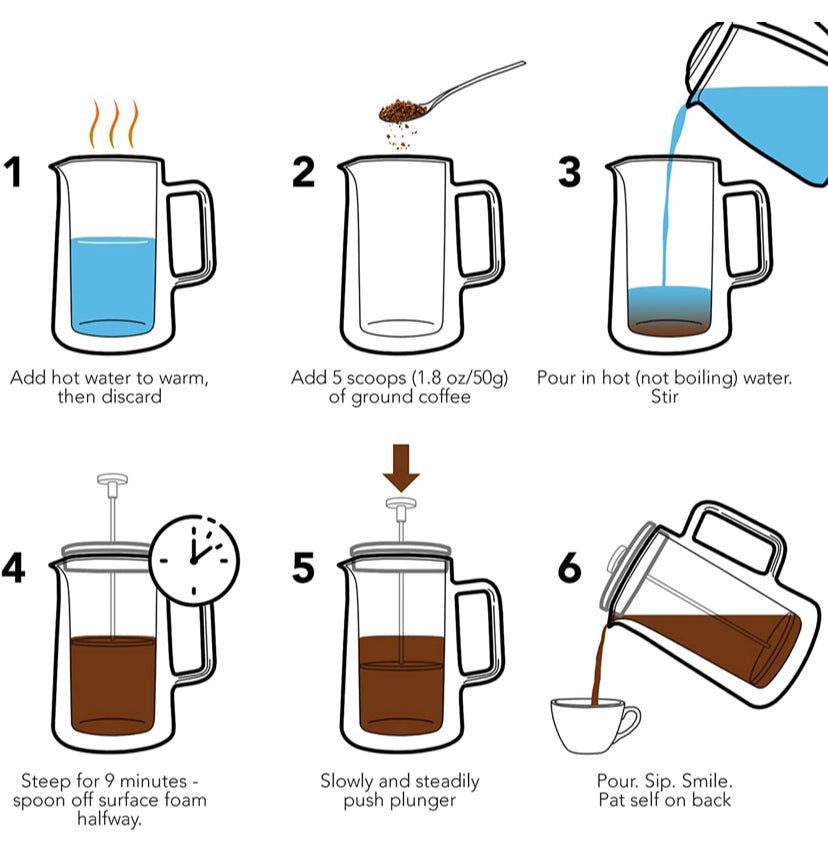 1
Add hot water to warm, then discard

2
Add 5 scoops (1.8 oz/50g) of ground coffee

3
Pour in hot (not boiling) water. Stir

4
Steep for 9 minutes - spoon off surface foam halfway.

5
Slowly and steadily push plunger

6
Pour. Sip. Smile. Pat self on back